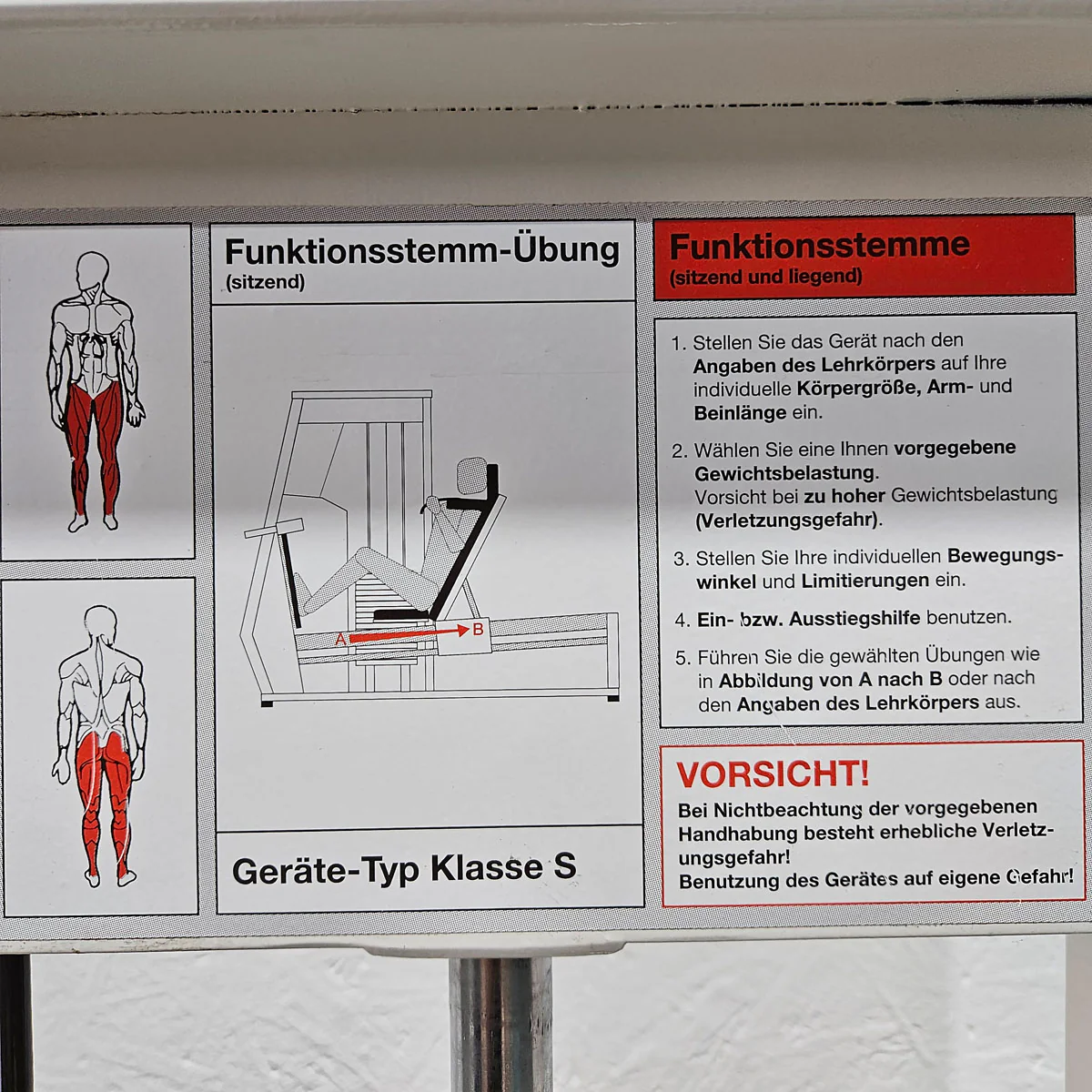 Funktionsstemm-Übung
(sitzend)

A
B

Geräte-Typ Klasse S

Funktionsstemme
(sitzend und liegend)

1. Stellen Sie das Gerät nach den Angaben des Lehrkörpers auf Ihre individuelle Körpergröße, Arm- und Beinlänge ein.

2. Wählen Sie eine Ihnen vorgegebene Gewichtsbelastung. Vorsicht bei zu hoher Gewichtsbelastung (Verletzungsgefahr).

3. Stellen Sie Ihre individuellen Bewegungswinkel und Limitierungen ein.

4. Ein- bzw. Ausstiegshilfe benutzen.

5. Führen Sie die gewählten Übungen wie in Abbildung von A nach B oder nach den Angaben des Lehrkörpers aus.

VORSICHT!
Bei Nichtbeachtung der vorgegebenen Handhabung besteht erhebliche Verletzungsgefahr!
Benutzung des Gerätes auf eigene Gefahr!